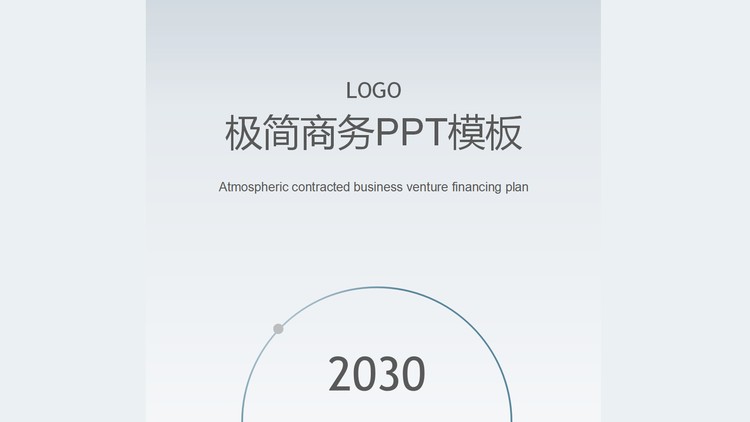 LOGO

极简商务PPT模板

Atmospheric contracted business venture financing plan

2030